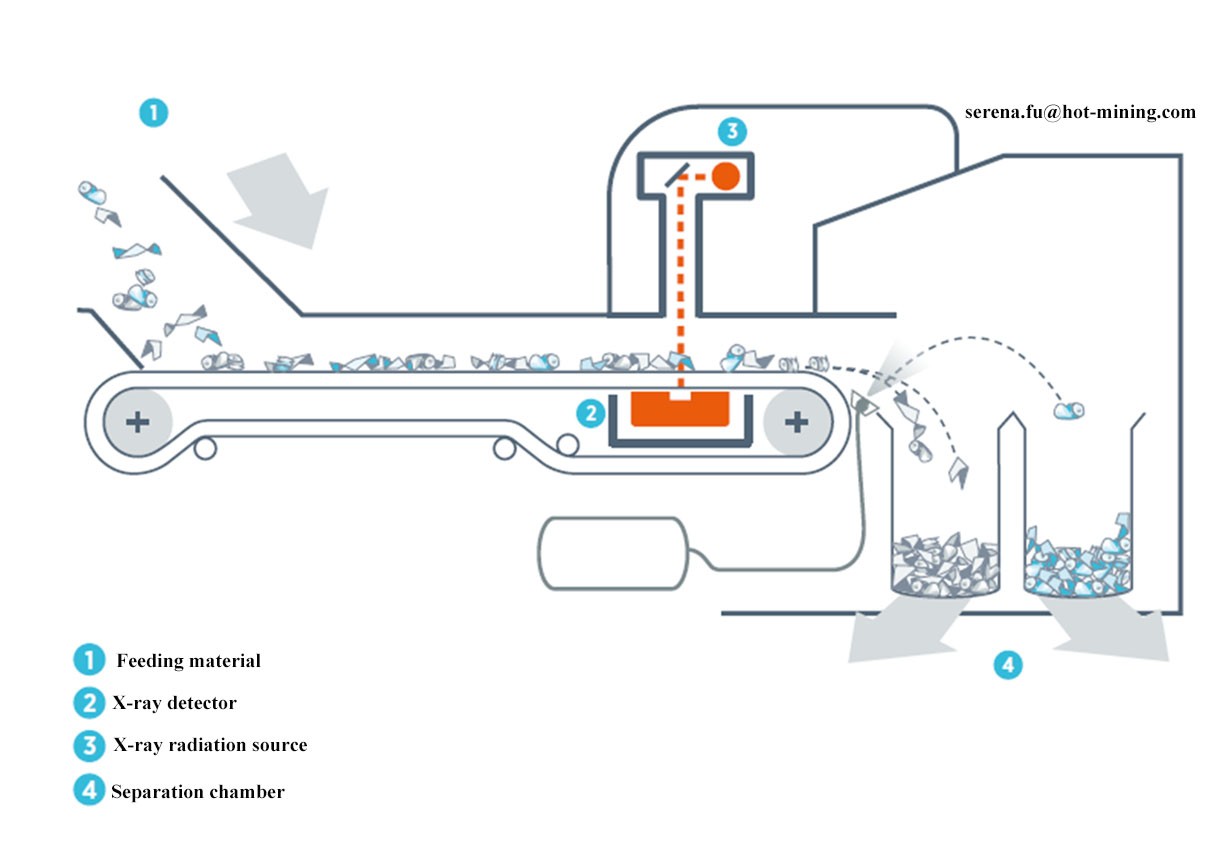 1

serena.fu@hot-mining.com

3

2

4

1 Feeding material

2 X-ray detector

3 X-ray radiation source

4 Separation chamber